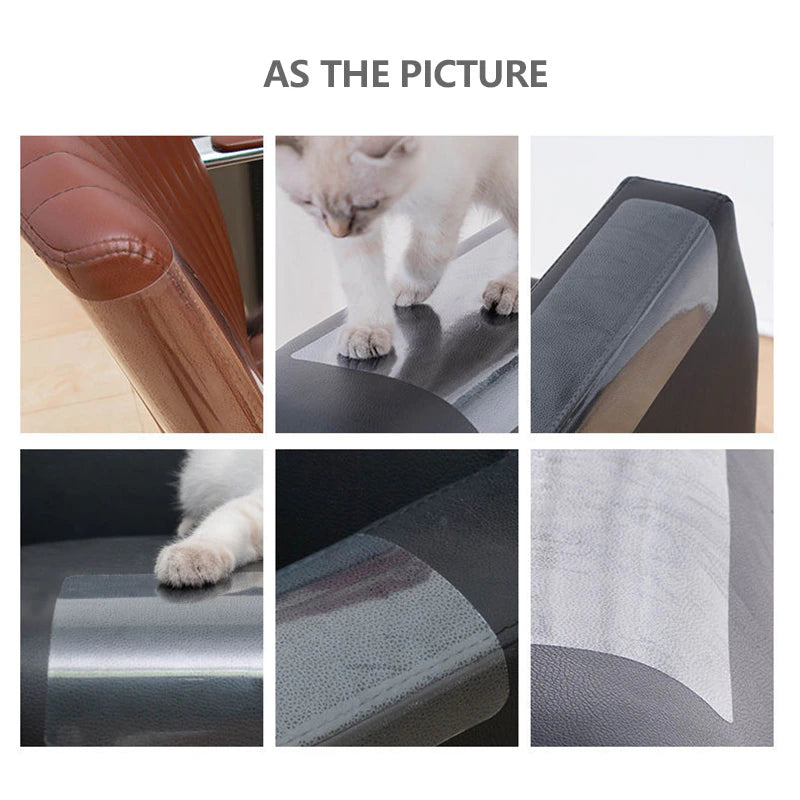 AS THE PICTURE